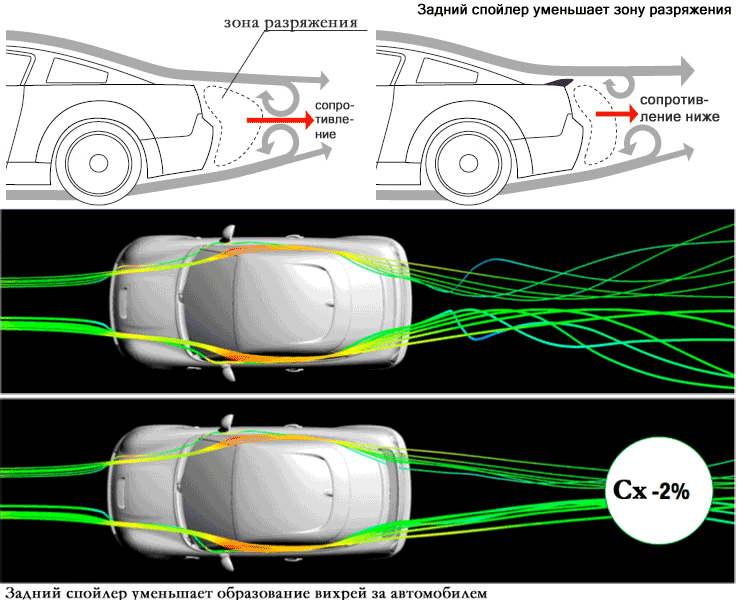 Задний спойлер уменьшает зону разряжения

зона разряжения

сопротивление

сопротивление ниже

Cx -2%

Задний спойлер уменьшает образование вихрей за автомобилем