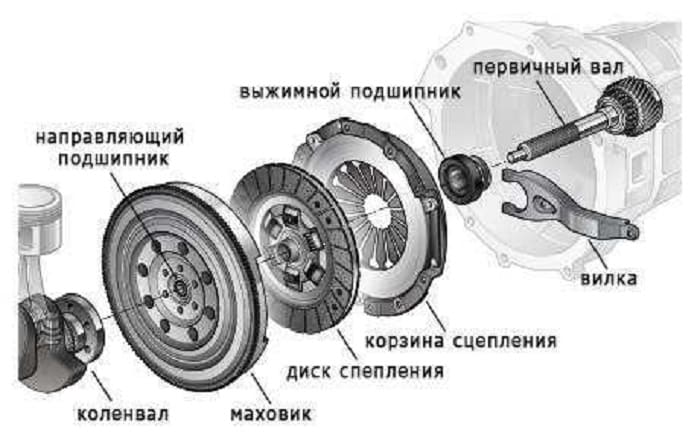 первичный вал
выжимной подшипник
направляющий подшипник
вилка
корзина сцепления
диск спепления
коленвал
маховик