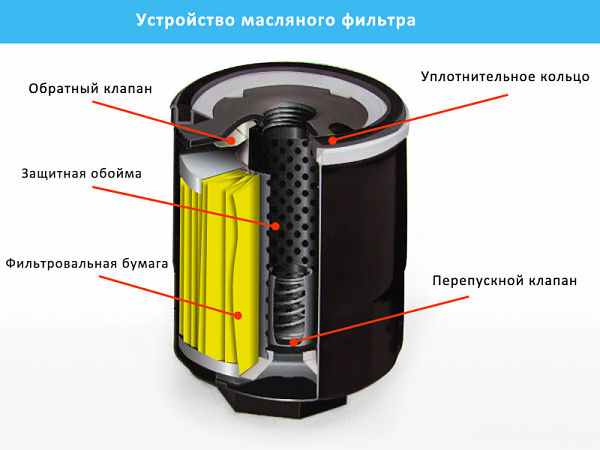 Устройство масляного фильтра

Обратный клапан

Уплотнительное кольцо

Защитная обойма

Фильтровальная бумага

Перепускной клапан