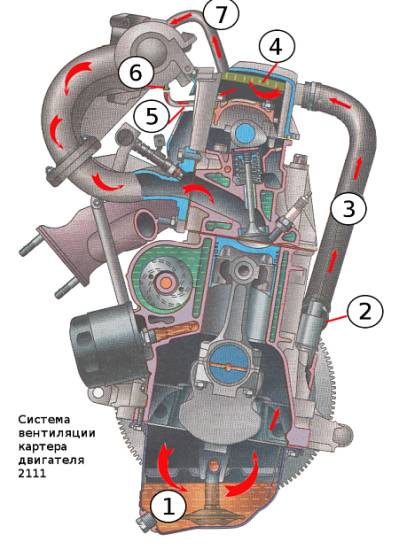 7
4
6
5
3
2
Система вентиляции картера двигателя 2111
1