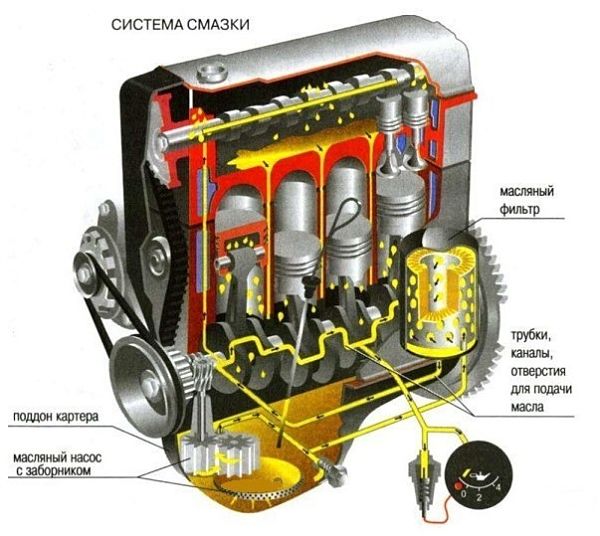 СИСТЕМА СМАЗКИ

масляный фильтр

трубки, каналы, отверстия для подачи масла

поддон картера

масляный насос с заборником

0 2 4