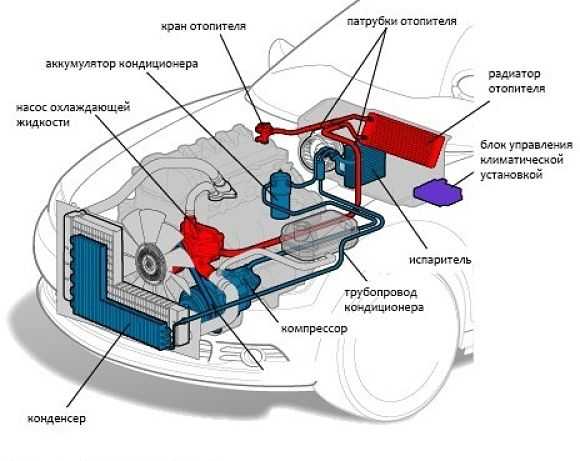 кран отопителя

патрубки отопителя

аккумулятор кондиционера

радиатор отопителя

насос охлаждающей жидкости

блок управления климатической установкой

испаритель

трубопровод кондиционера

компрессор

конденсер