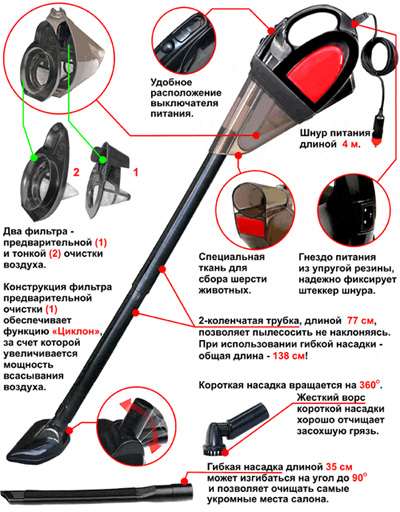 Удобное расположение выключателя питания.

Шнур питания длиной 4 м.

2

1

Два фильтра - предварительной (1) и тонкой (2) очистки воздуха.

Конструкция фильтра предварительной очистки (1) обеспечивает функцию «Циклон», за счет которой увеличивается мощность всасывания воздуха.

Специальная ткань для сбора шерсти животных.

Гнездо питания из упругой резины, надежно фиксирует штеккер шнура.

2-коленчатая трубка, длиной 77 см, позволяет пылесосить не наклоняясь. При использовании гибкой насадки - общая длина - 138 см!

Короткая насадка вращается на 360°.

Жесткий ворс короткой насадки хорошо отчищает засохшую грязь.

Гибкая насадка длиной 35 см может изгибаться на угол до 90° и позволяет очищать самые укромные места салона.