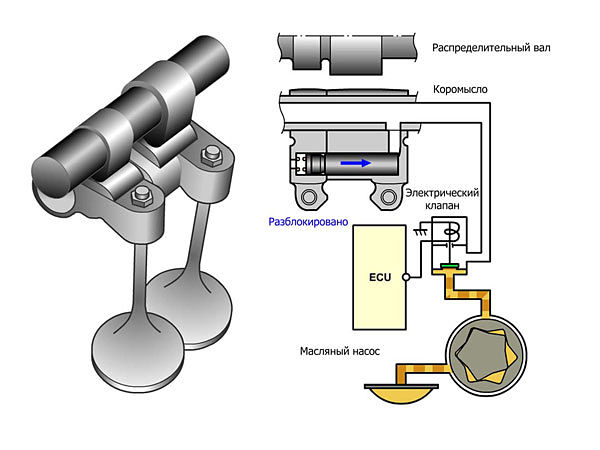 Распределительный вал

Коромысло

Электрический клапан

Разблокировано

ECU

Масляный насос