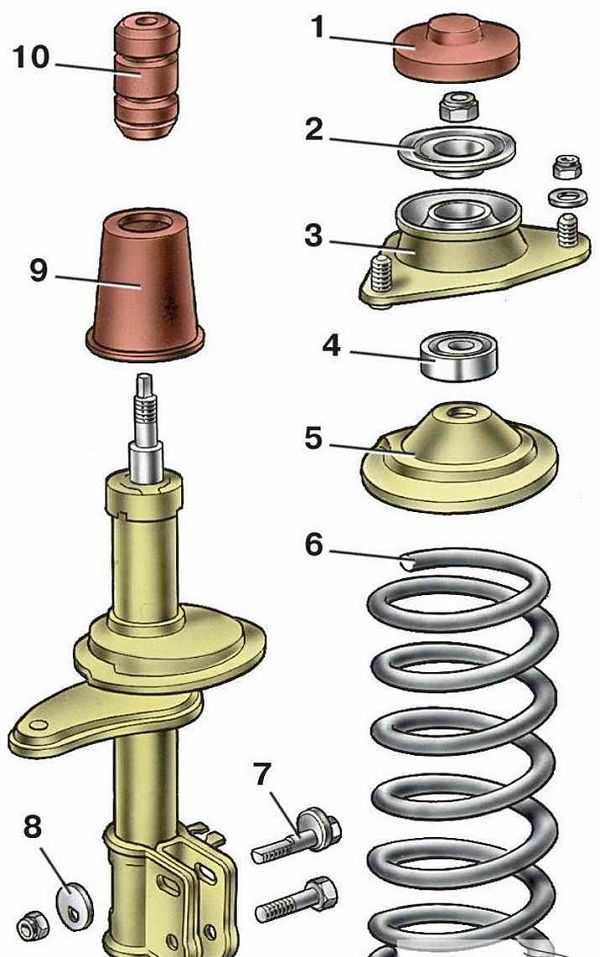 10
1
2
3
9
4
5
6
7
8