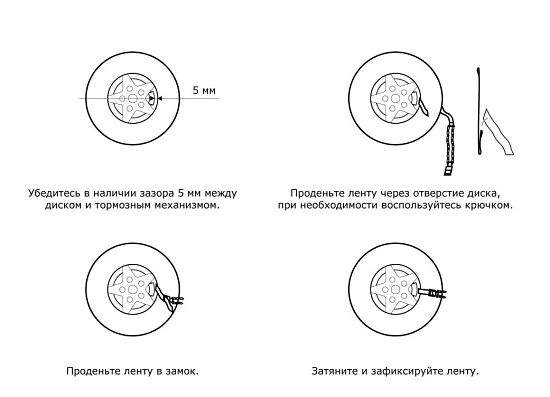 5 мм

Убедитесь в наличии зазора 5 мм между диском и тормозным механизмом.

Проденьте ленту через отверстие диска, при необходимости воспользуйтесь крючком.

Проденьте ленту в замок.

Затяните и зафиксируйте ленту.