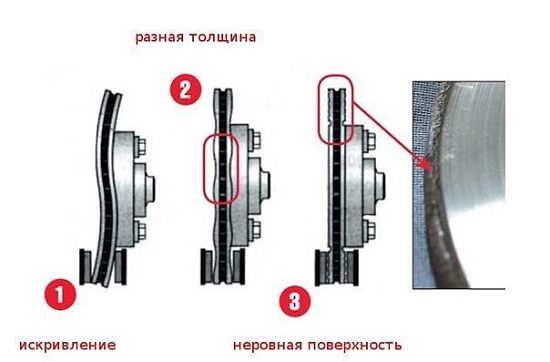 разная толщина

2

1

3

искривление

неровная поверхность