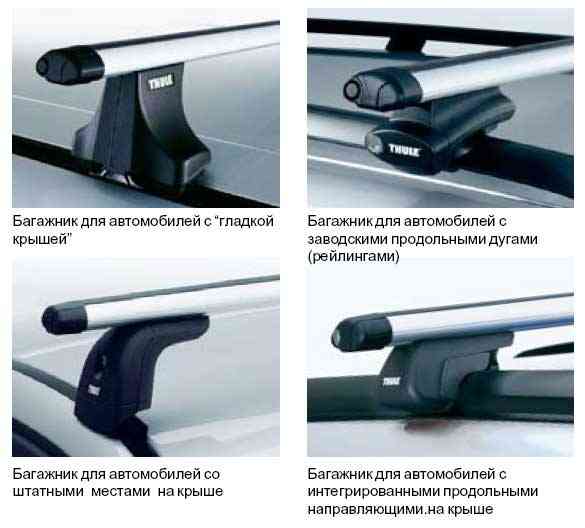 THULE

Багажник для автомобилей с "гладкой крышей"

THULE

Багажник для автомобилей с заводскими продольными дугами (рейлингами)

Багажник для автомобилей со штатными местами на крыше

THULE

Багажник для автомобилей с интегрированными продольными направляющими.на крыше