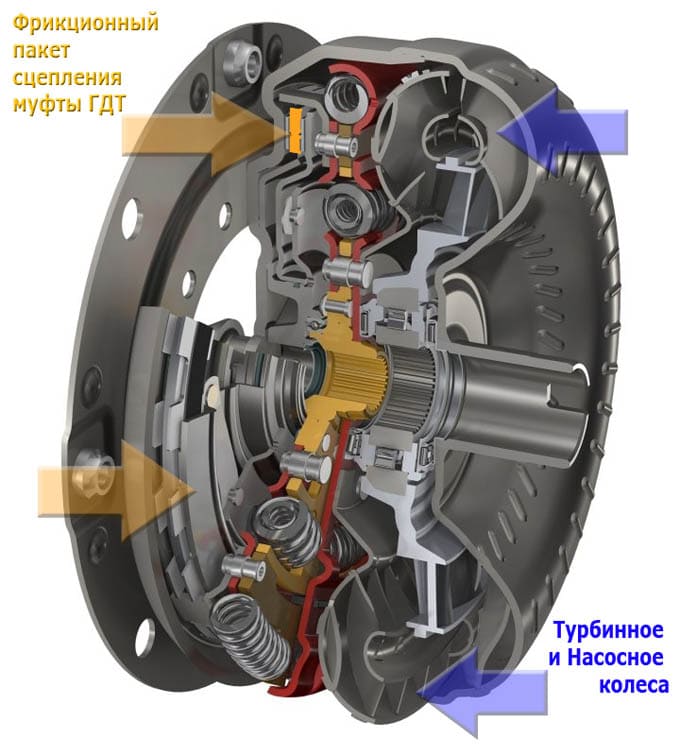 Фрикционный пакет сцепления муфты ГДТ

Турбинное и Насосное колеса