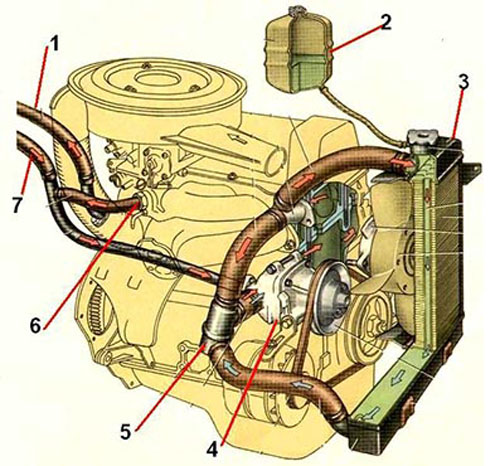 1
2
3
7
6
5
4